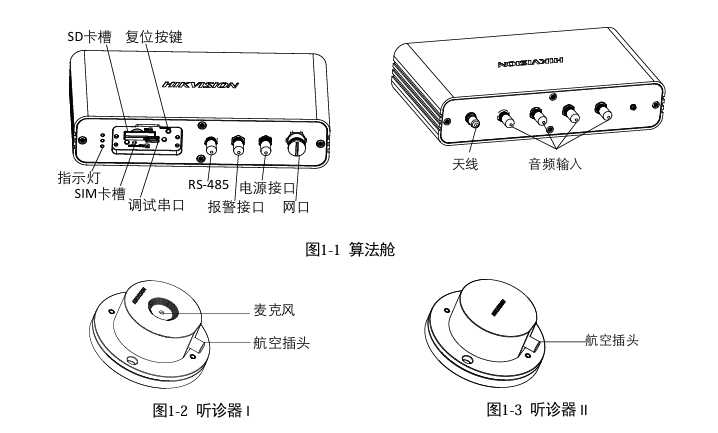 SD卡槽 复位按键

HIKVISION

指示灯
SIM卡槽
调试串口
RS-485
报警接口
电源接口
网口

HIKVISION

天线
音频输入

图1-1 算法舱

麦克风
航空插头

图1-2 听诊器 I

航空插头

图1-3 听诊器 II